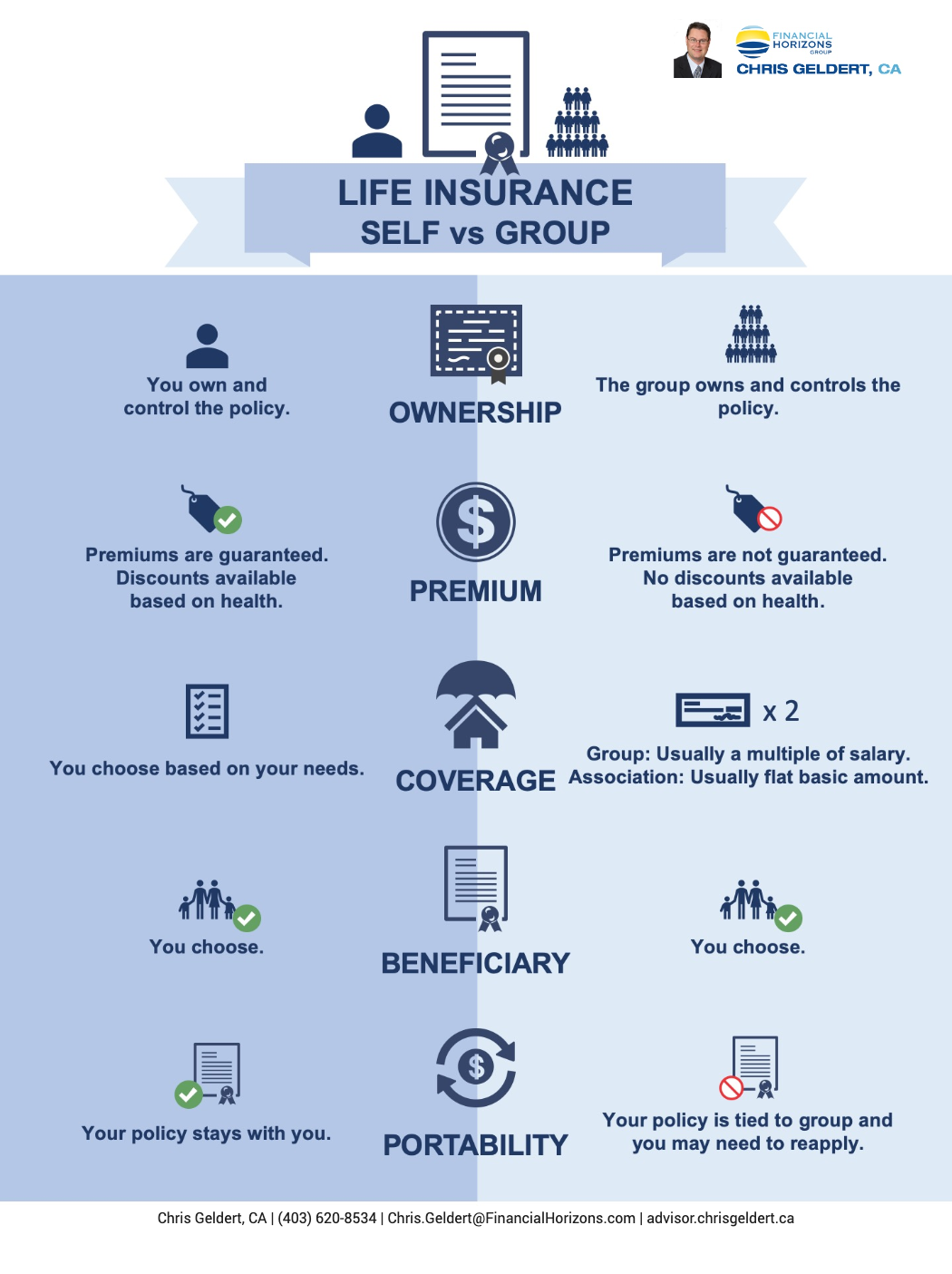 FINANCIAL HORIZONS GROUP
CHRIS GELDERT, CA

LIFE INSURANCE
SELF vs GROUP

You own and control the policy.

OWNERSHIP

The group owns and controls the policy.

Premiums are guaranteed. Discounts available based on health.

PREMIUM

Premiums are not guaranteed. No discounts available based on health.

You choose based on your needs.

COVERAGE

x 2

Group: Usually a multiple of salary.
Association: Usually flat basic amount.

You choose.

BENEFICIARY

You choose.

Your policy stays with you.

PORTABILITY

Your policy is tied to group and you may need to reapply.

Chris Geldert, CA | (403) 620-8534 | Chris.Geldert@FinancialHorizons.com | advisor.chrisgeldert.ca