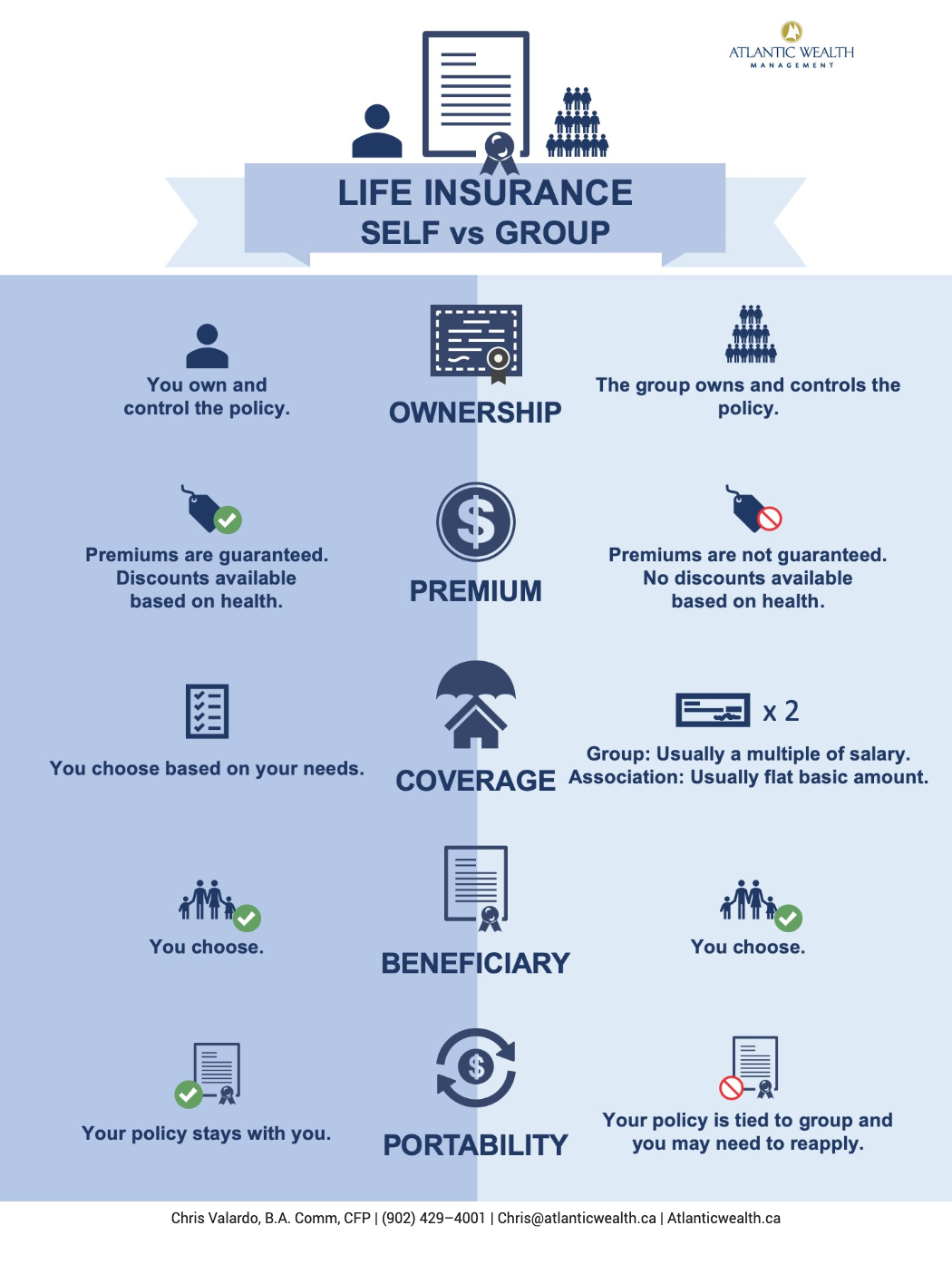 ATLANTIC WEALTH
MANAGEMENT

LIFE INSURANCE
SELF vs GROUP

You own and control the policy.

OWNERSHIP

The group owns and controls the policy.

Premiums are guaranteed. Discounts available based on health.

PREMIUM

Premiums are not guaranteed. No discounts available based on health.

You choose based on your needs.

COVERAGE

x 2

Group: Usually a multiple of salary.
Association: Usually flat basic amount.

You choose.

BENEFICIARY

You choose.

Your policy stays with you.

PORTABILITY

Your policy is tied to group and you may need to reapply.

Chris Valardo, B.A. Comm, CFP | (902) 429–4001 | Chris@atlanticwealth.ca | Atlanticwealth.ca