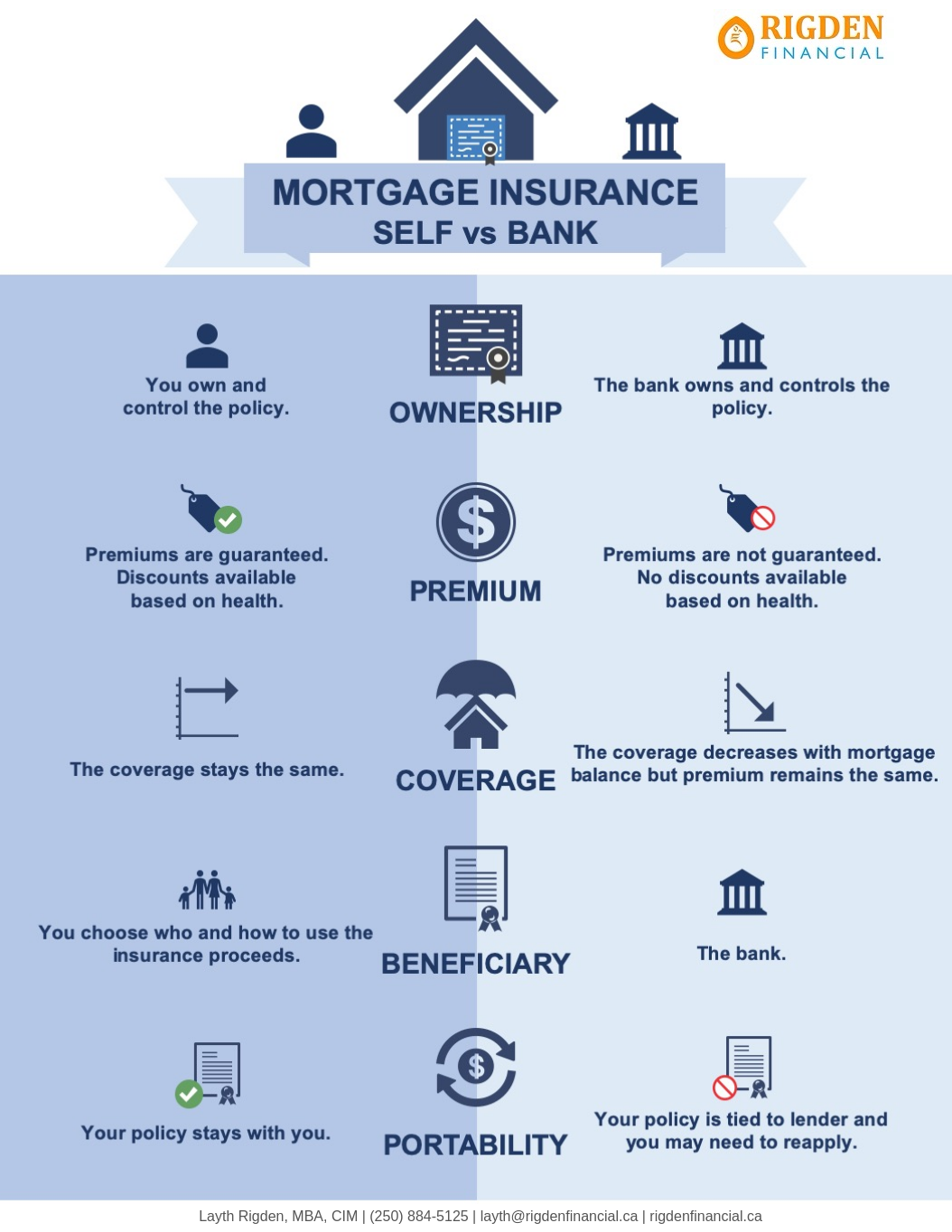 RIGDEN FINANCIAL

MORTGAGE INSURANCE
SELF vs BANK

You own and control the policy.

OWNERSHIP

The bank owns and controls the policy.

Premiums are guaranteed. Discounts available based on health.

PREMIUM

Premiums are not guaranteed. No discounts available based on health.

The coverage stays the same.

COVERAGE

The coverage decreases with mortgage balance but premium remains the same.

You choose who and how to use the insurance proceeds.

BENEFICIARY

The bank.

Your policy stays with you.

PORTABILITY

Your policy is tied to lender and you may need to reapply.

Layth Rigden, MBA, CIM | (250) 884-5125 | layth@rigdenfinancial.ca | rigdenfinancial.ca